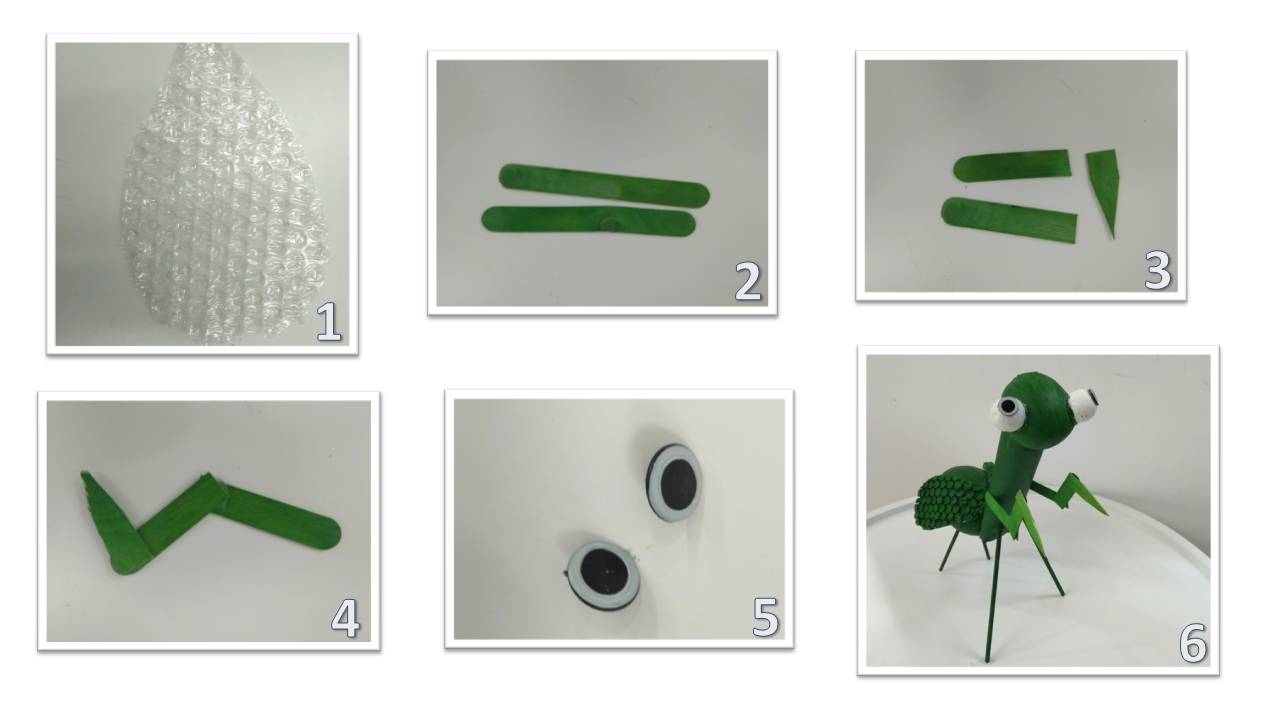 1

2

3

4

5

6