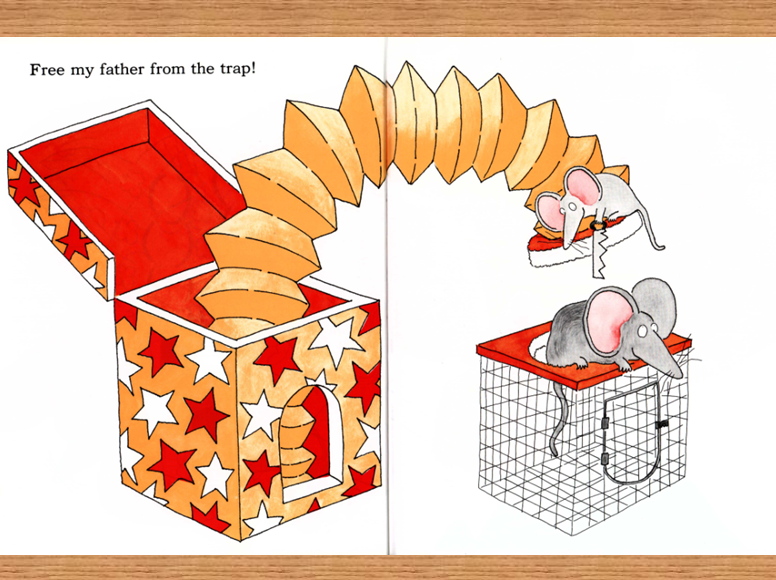 Free my father from the trap!